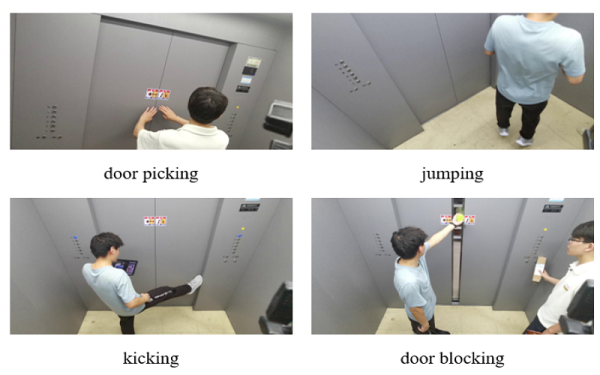 door picking

jumping

kicking

door blocking